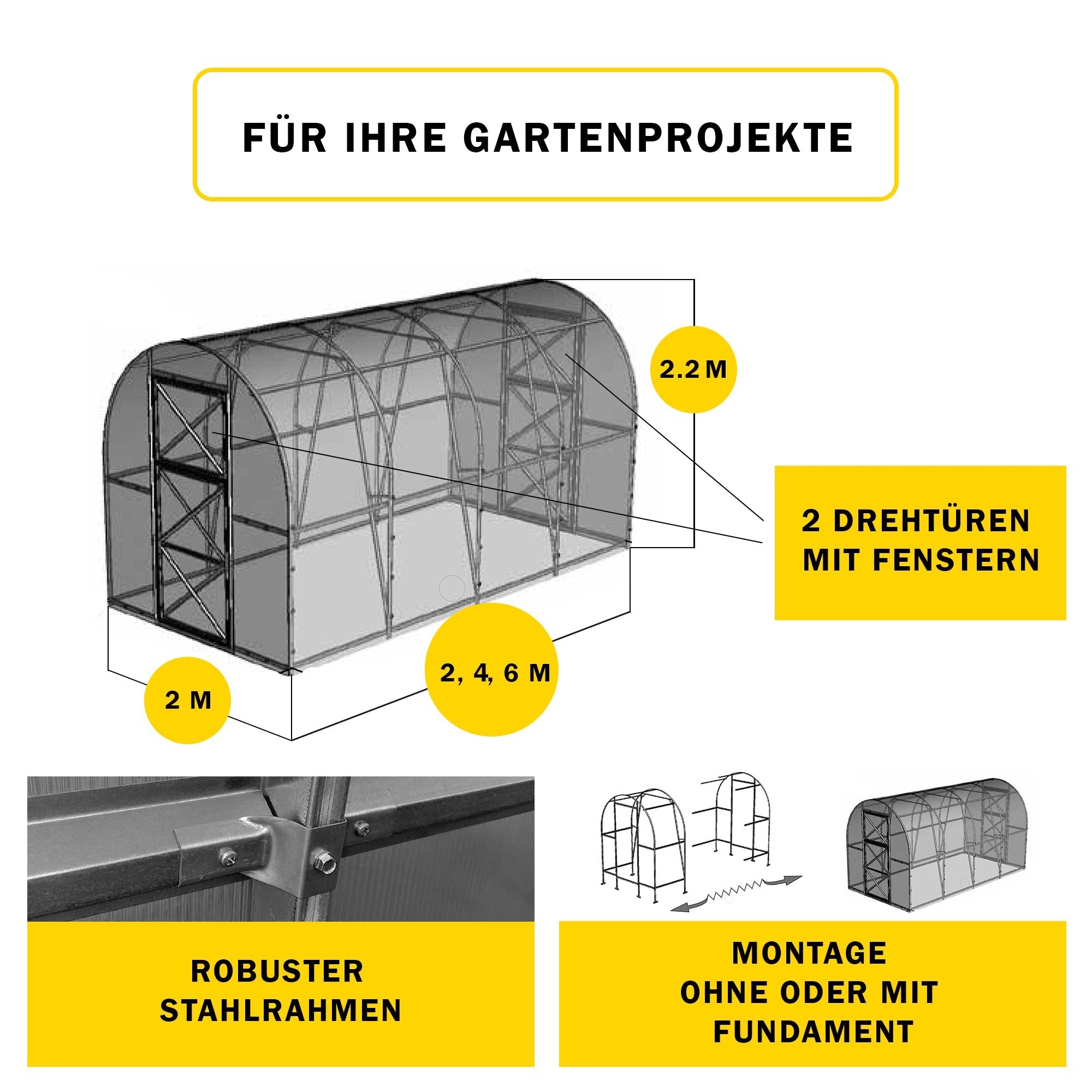 FÜR IHRE GARTENPROJEKTE

2.2 M

2 DREHTÜREN MIT FENSTERN

2, 4, 6 M

2 M

ROBUSTER STAHLRAHMEN

MONTAGE OHNE ODER MIT FUNDAMENT