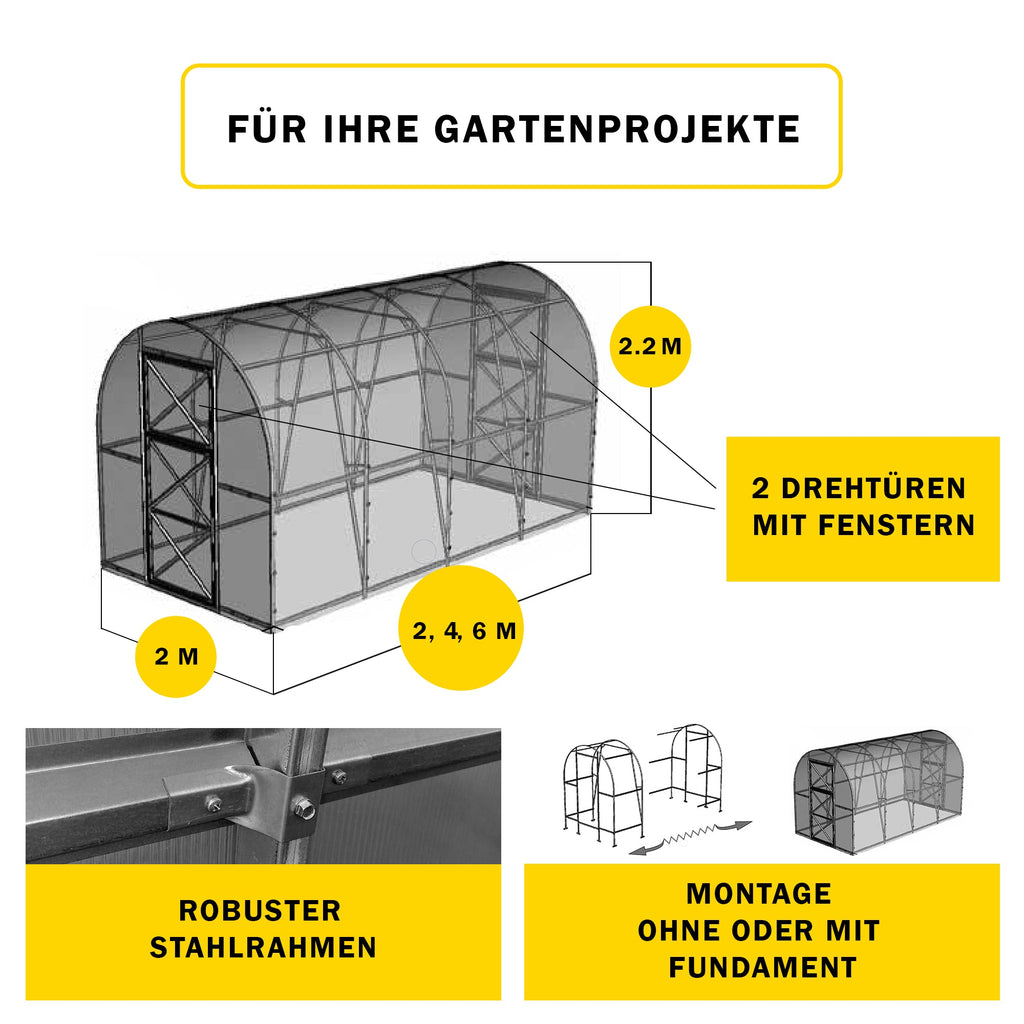 FÜR IHRE GARTENPROJEKTE

2.2 M

2 DREHTÜREN MIT FENSTERN

2 M

2, 4, 6 M

ROBUSTER STAHLRAHMEN

MONTAGE OHNE ODER MIT FUNDAMENT